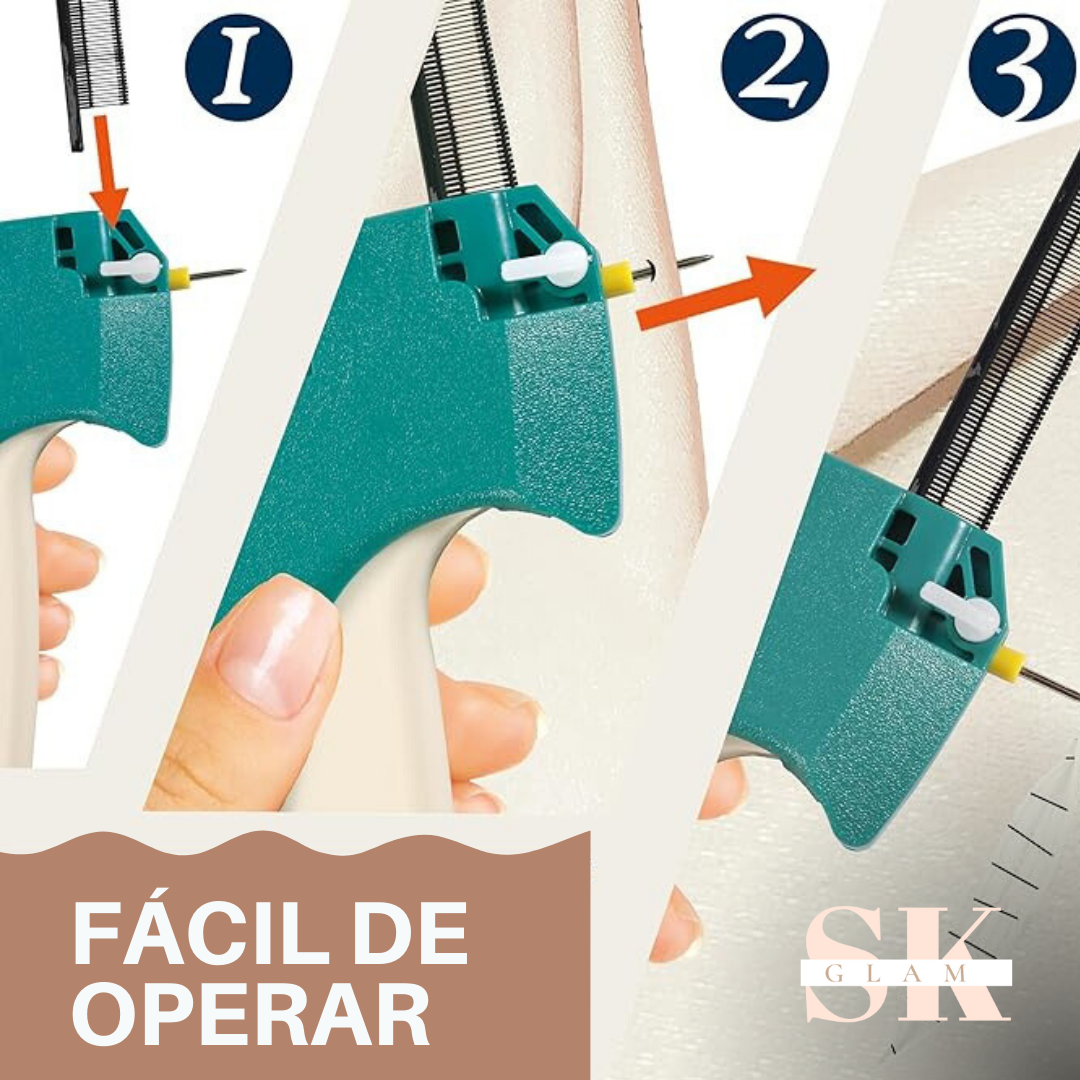 1

2

3

FÁCIL DE OPERAR

SK
GLAM